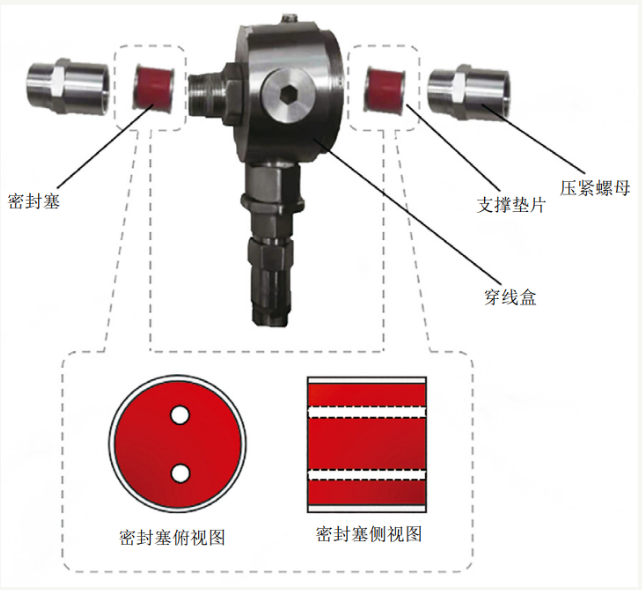 密封塞

压紧螺母

支撑垫片

穿线盒

密封塞俯视图

密封塞侧视图